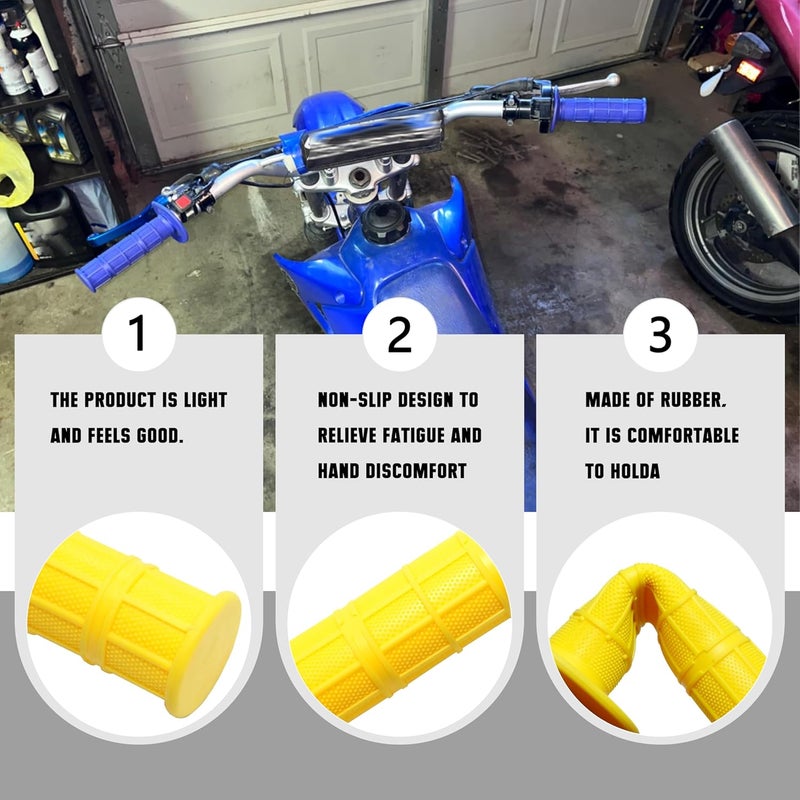 1

THE PRODUCT IS LIGHT AND FEELS GOOD.

2

NON-SLIP DESIGN TO RELIEVE FATIGUE AND HAND DISCOMFORT

3

MADE OF RUBBER, IT IS COMFORTABLE TO HOLDA